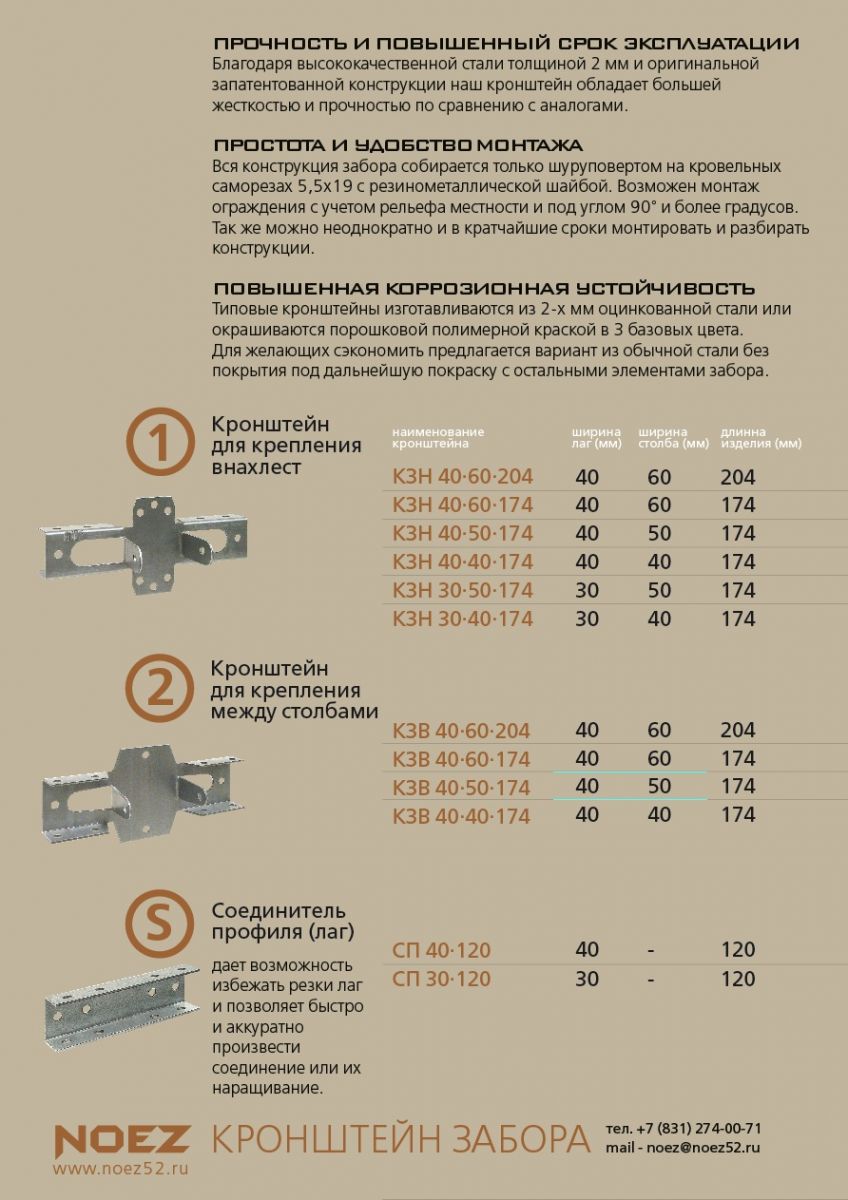 ПРОЧНОСТЬ И ПОВЫШЕННЫЙ СРОК ЭКСПЛУАТАЦИИ
Благодаря высококачественной стали толщиной 2 мм и оригинальной запатентованной конструкции наш кронштейн обладает большей жесткостью и прочностью по сравнению с аналогами.

ПРОСТОТА И УДОБСТВО МОНТАЖА
Вся конструкция забора собирается только шуруповертом на кровельных саморезах 5,5х19 с резинометаллической шайбой. Возможен монтаж ограждения с учетом рельефа местности и под углом 90° и более градусов. Так же можно неоднократно и в кратчайшие сроки монтировать и разбирать конструкции.

ПОВЫШЕННАЯ КОРРОЗИОННАЯ УСТОЙЧИВОСТЬ
Типовые кронштейны изготавливаются из 2-х мм оцинкованной стали или окрашиваются порошковой полимерной краской в 3 базовых цвета.
Для желающих сэкономить предлагается вариант из обычной стали без покрытия под дальнейшую покраску с остальными элементами забора.

1
Кронштейн для крепления внахлест

| наименование кронштейна | ширина лаг (мм) | ширина столба (мм) | длинна изделия (мм) |
|---|---|---|---|
| КЗН 40·60·204 | 40 | 60 | 204 |
| КЗН 40·60·174 | 40 | 60 | 174 |
| КЗН 40·50·174 | 40 | 50 | 174 |
| КЗН 40·40·174 | 40 | 40 | 174 |
| КЗН 30·50·174 | 30 | 50 | 174 |
| КЗН 30·40·174 | 30 | 40 | 174 |

2
Кронштейн для крепления между столбами

| | | | |
|---|---|---|---|
| КЗВ 40·60·204 | 40 | 60 | 204 |
| КЗВ 40·60·174 | 40 | 60 | 174 |
| КЗВ 40·50·174 | 40 | 50 | 174 |
| КЗВ 40·40·174 | 40 | 40 | 174 |

S
Соединитель профиля (лаг)
дает возможность избежать резки лаг и позволяет быстро и аккуратно произвести соединение или их наращивание.

| | | | |
|---|---|---|---|
| СП 40·120 | 40 | - | 120 |
| СП 30·120 | 30 | - | 120 |

NOEZ
www.noez52.ru
КРОНШТЕЙН ЗАБОРА
тел. +7 (831) 274-00-71
mail - noez@noez52.ru